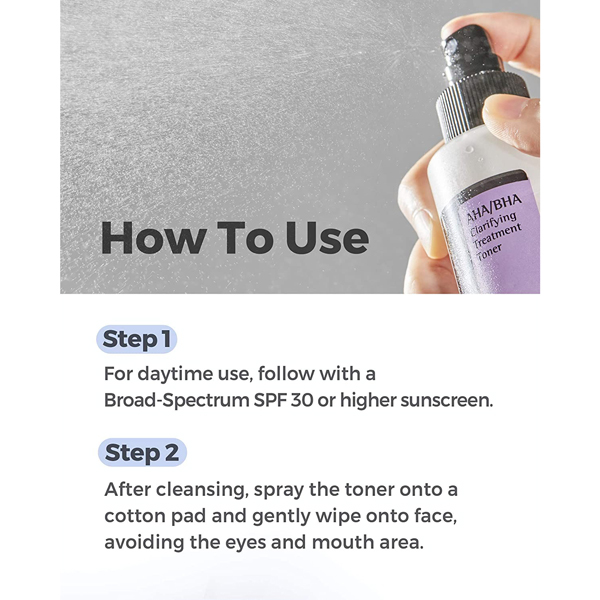 How To Use

AHA/BHA
Clarifying
Treatment
Toner

Step 1

For daytime use, follow with a Broad-Spectrum SPF 30 or higher sunscreen.

Step 2

After cleansing, spray the toner onto a cotton pad and gently wipe onto face, avoiding the eyes and mouth area.